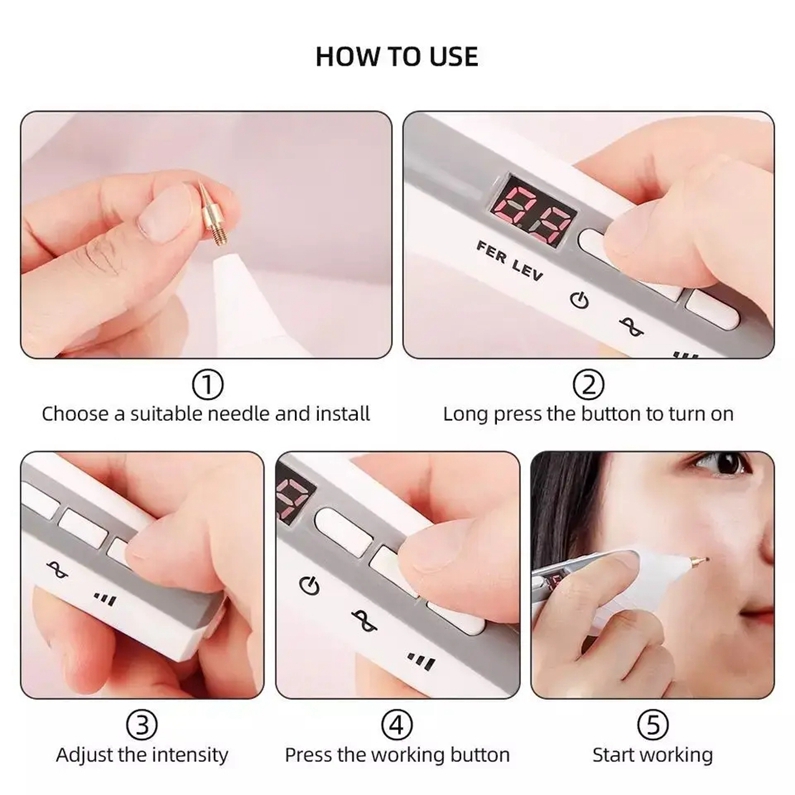 HOW TO USE

FER LEV

①
Choose a suitable needle and install

②
Long press the button to turn on

③
Adjust the intensity

④
Press the working button

⑤
Start working